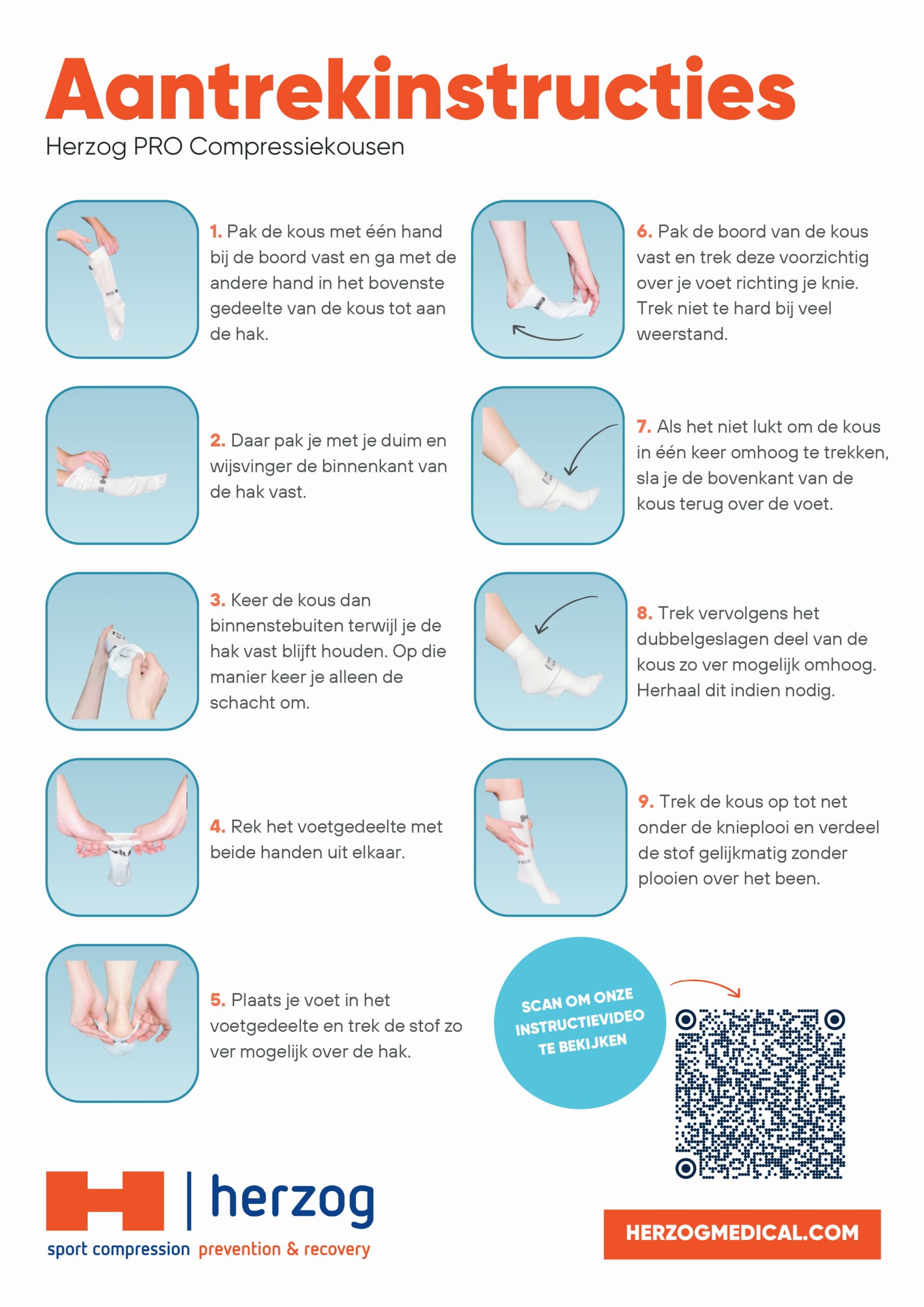 Aantrekinstructies
Herzog PRO Compressiekousen

1. Pak de kous met één hand bij de boord vast en ga met de andere hand in het bovenste gedeelte van de kous tot aan de hak.

2. Daar pak je met je duim en wijsvinger de binnenkant van de hak vast.

3. Keer de kous dan binnenstebuiten terwijl je de hak vast blijft houden. Op die manier keer je alleen de schacht om.

4. Rek het voetgedeelte met beide handen uit elkaar.

5. Plaats je voet in het voetgedeelte en trek de stof zo ver mogelijk over de hak.

6. Pak de boord van de kous vast en trek deze voorzichtig over je voet richting je knie. Trek niet te hard bij veel weerstand.

7. Als het niet lukt om de kous in één keer omhoog te trekken, sla je de bovenkant van de kous terug over de voet.

8. Trek vervolgens het dubbelgeslagen deel van de kous zo ver mogelijk omhoog. Herhaal dit indien nodig.

9. Trek de kous op tot net onder de knieplooi en verdeel de stof gelijkmatig zonder plooien over het been.

SCAN OM ONZE INSTRUCTIEVIDEO TE BEKIJKEN

herzog
sport compression prevention & recovery

HERZOGMEDICAL.COM